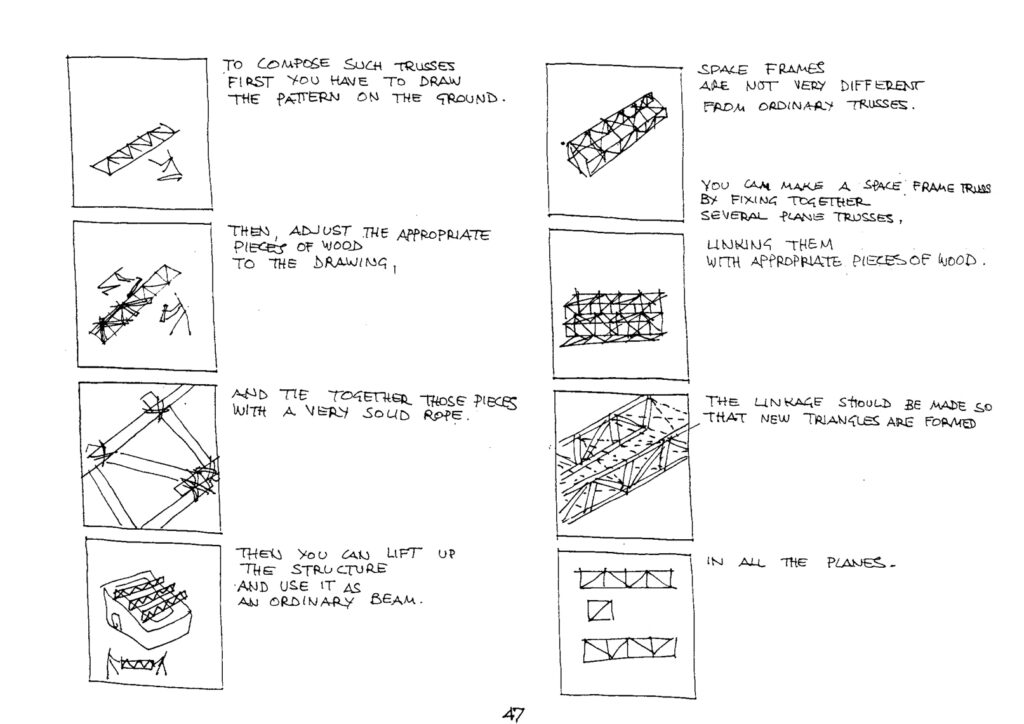 TO COMPOSE SUCH TRUSSES FIRST YOU HAVE TO DRAW THE PATTERN ON THE GROUND.

THEN, ADJUST THE APPROPRIATE PIECES OF WOOD TO THE DRAWING,

AND TIE TOGETHER THOSE PIECES WITH A VERY SOLID ROPE.

THEN YOU CAN LIFT UP THE STRUCTURE AND USE IT AS AN ORDINARY BEAM.

SPACE FRAMES ARE NOT VERY DIFFERENT FROM ORDINARY TRUSSES.

YOU CAN MAKE A SPACE FRAME TRUSS BY FIXING TOGETHER SEVERAL PLANE TRUSSES,

LINKING THEM WITH APPROPRIATE PIECES OF WOOD.

THE LINKAGE SHOULD BE MADE SO THAT NEW TRIANGLES ARE FORMED

IN ALL THE PLANES.

47